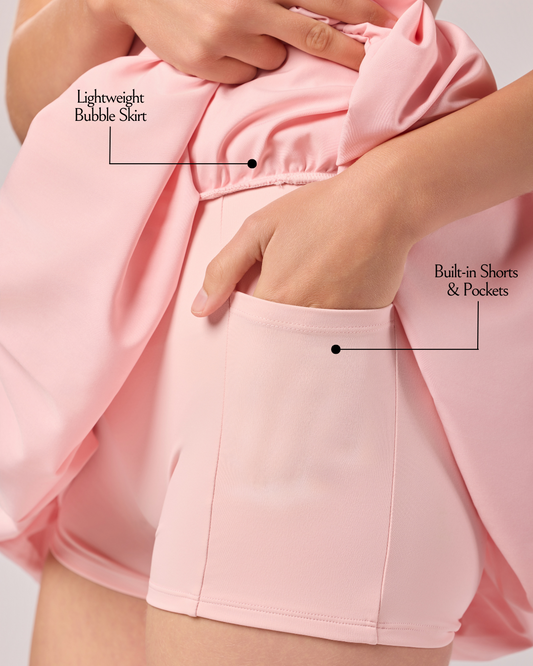 Lightweight Bubble Skirt

Built-in Shorts & Pockets