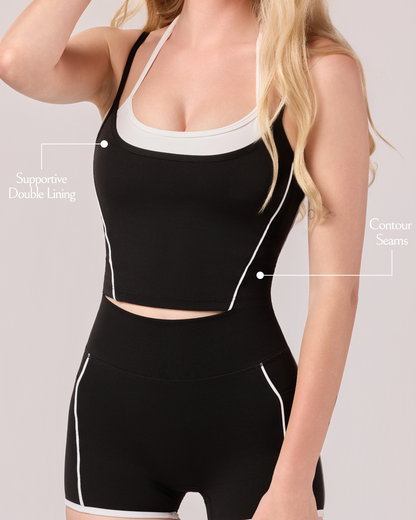 Supportive
Double Lining

Contour
Seams