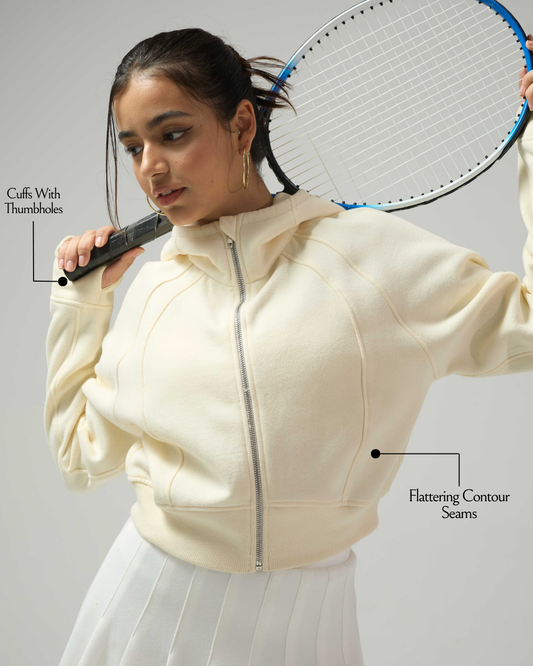 Cuffs With Thumbholes

Flattering Contour Seams